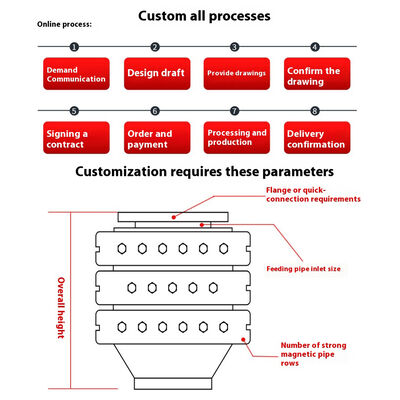 Custom all processes

Online process:

1
Demand Communication

2
Design draft

3
Provide drawings

4
Confirm the drawing

5
Signing a contract

6
Order and payment

7
Processing and production

8
Delivery confirmation

Customization requires these parameters

Flange or quick-connection requirements

Feeding pipe inlet size

Overall height

Number of strong magnetic pipe rows